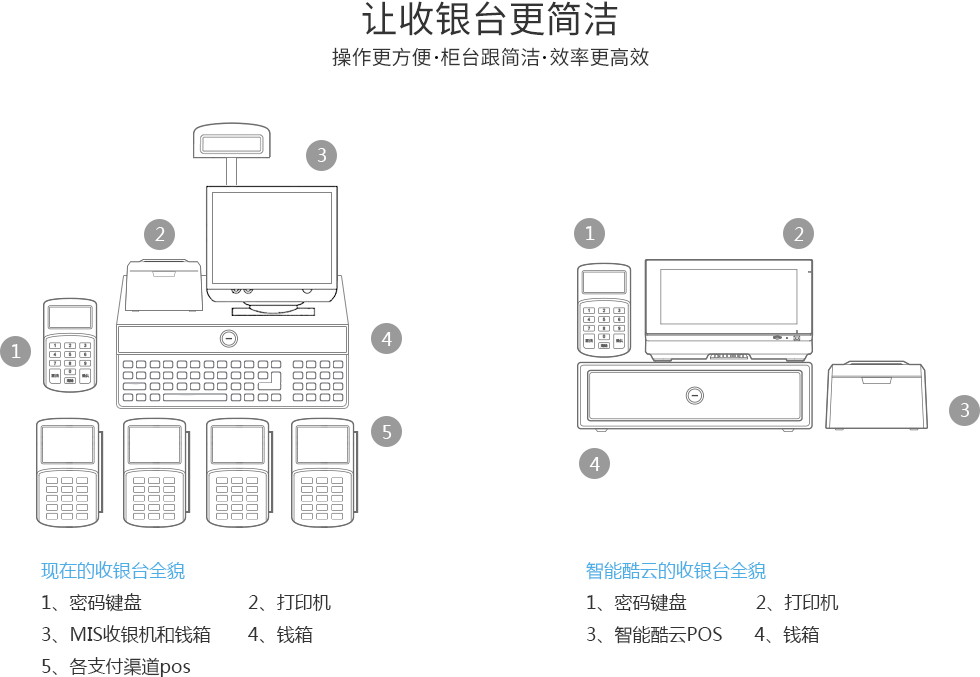 让收银台更简洁

操作更方便·柜台跟简洁·效率更高效

3

2

1

4

5

1

2

3

4

现在的收银台全貌

1、密码键盘　　2、打印机

3、MIS收银机和钱箱　　4、钱箱

5、各支付渠道pos

智能酷云的收银台全貌

1、密码键盘　　2、打印机

3、智能酷云POS　　4、钱箱